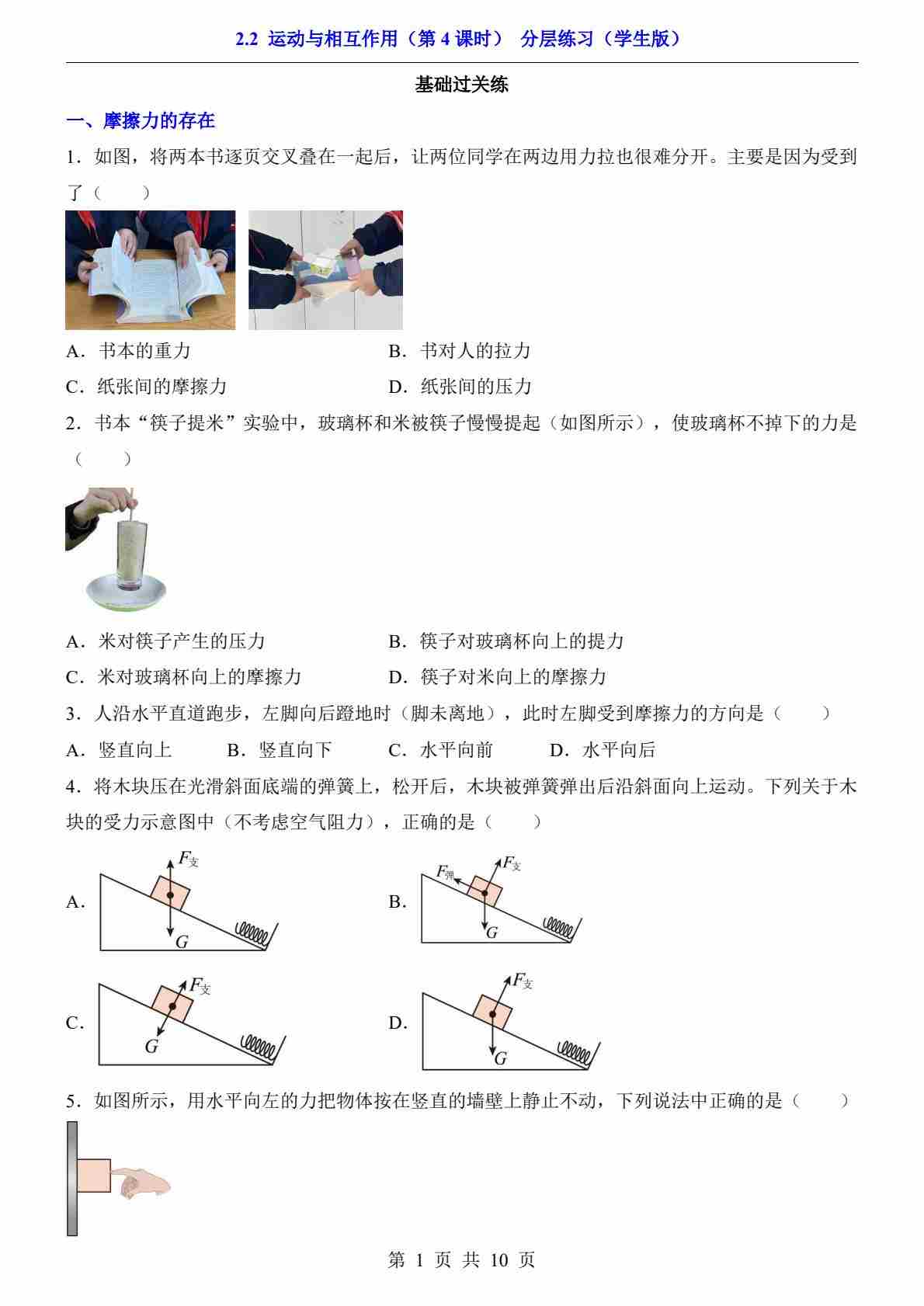 2.2 运动与相互作用（第 4 课时） 分层练习（学生版）

基础过关练

一、摩擦力的存在

1．如图，将两本书逐页交叉叠在一起后，让两位同学在两边用力拉也很难分开。主要是因为受到了（　　）

A．书本的重力　　B．书对人的拉力

C．纸张间的摩擦力　　D．纸张间的压力

2．书本“筷子提米”实验中，玻璃杯和米被筷子慢慢提起（如图所示），使玻璃杯不掉下的力是（　　）

A．米对筷子产生的压力　　B．筷子对玻璃杯向上的提力

C．米对玻璃杯向上的摩擦力　　D．筷子对米向上的摩擦力

3．人沿水平直道跑步，左脚向后蹬地时（脚未离地），此时左脚受到摩擦力的方向是（　　）

A．竖直向上　　B．竖直向下　　C．水平向前　　D．水平向后

4．将木块压在光滑斜面底端的弹簧上，松开后，木块被弹簧弹出后沿斜面向上运动。下列关于木块的受力示意图中（不考虑空气阻力），正确的是（　　）

A. $F_{支}$ $G$

B. $F_{弹}$ $F_{支}$ $G$

C. $F_{支}$ $G$

D. $F_{支}$ $G$

5．如图所示，用水平向左的力把物体按在竖直的墙壁上静止不动，下列说法中正确的是（　　）

第 1 页 共 10 页